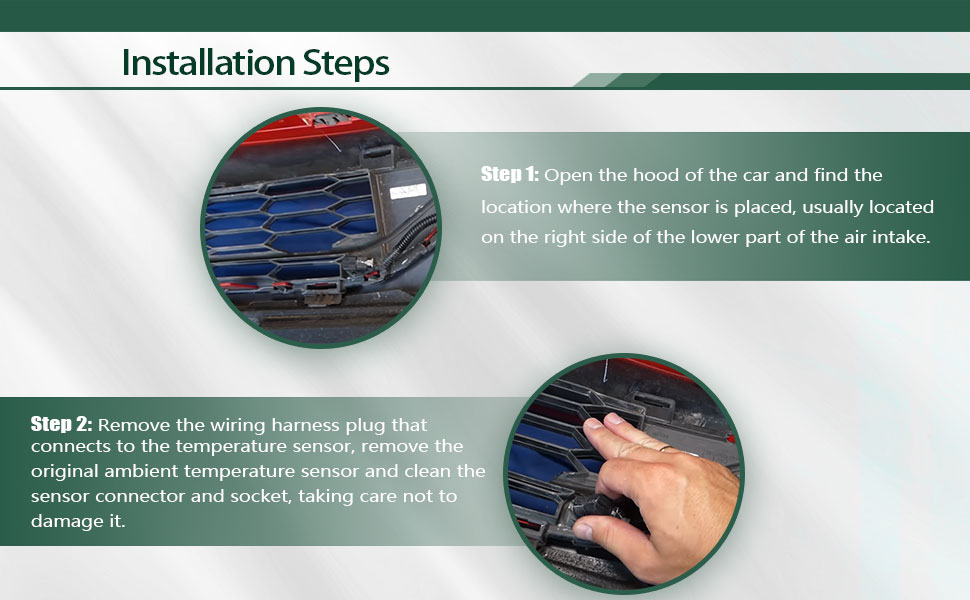 Installation Steps

Step 1: Open the hood of the car and find the location where the sensor is placed, usually located on the right side of the lower part of the air intake.

Step 2: Remove the wiring harness plug that connects to the temperature sensor, remove the original ambient temperature sensor and clean the sensor connector and socket, taking care not to damage it.