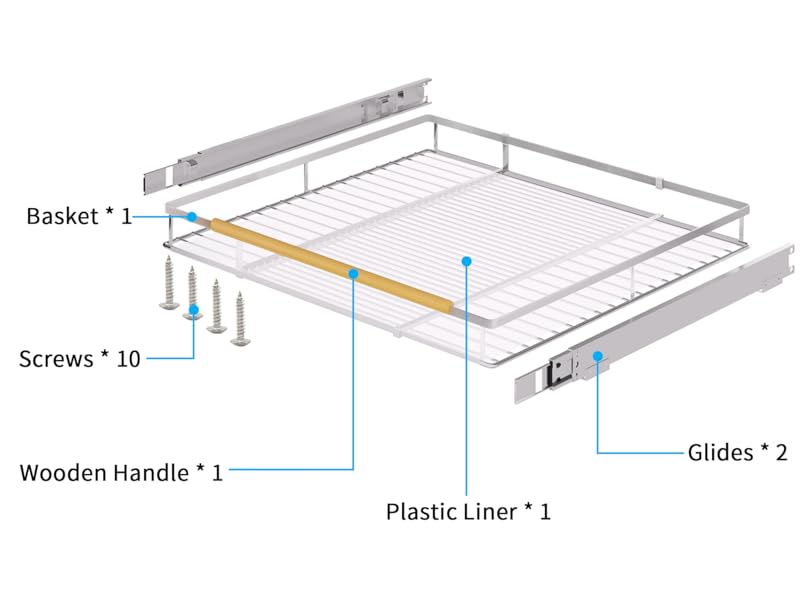 Basket * 1

Screws * 10

Wooden Handle * 1

Plastic Liner * 1

Glides * 2