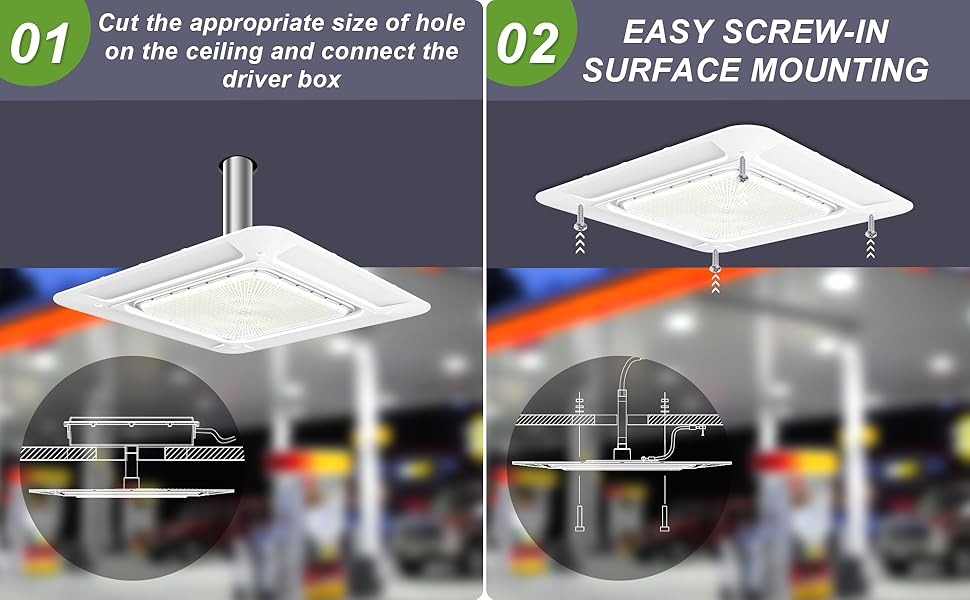 01

Cut the appropriate size of hole on the ceiling and connect the driver box

02

EASY SCREW-IN SURFACE MOUNTING