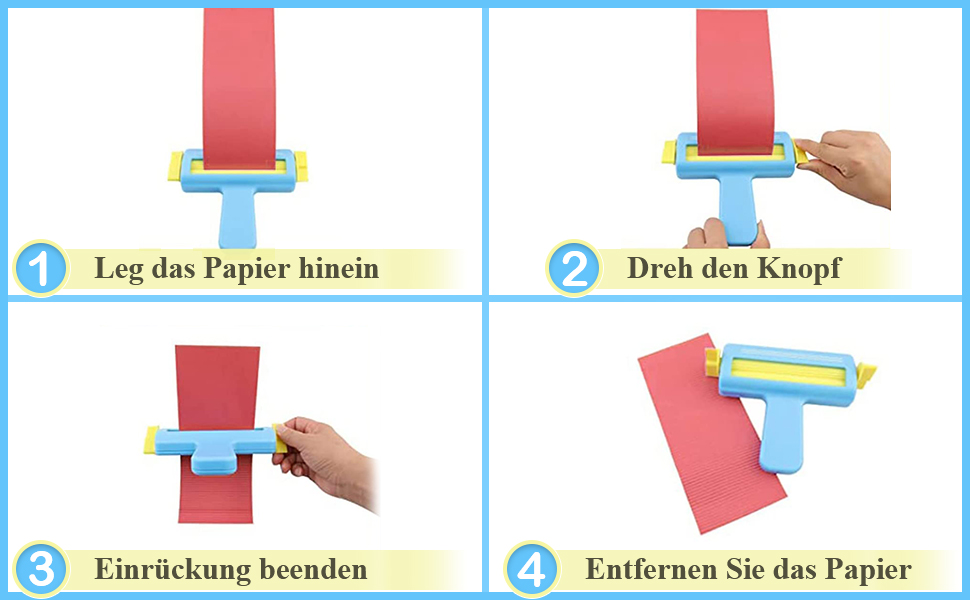 1 Leg das Papier hinein

2 Dreh den Knopf

3 Einrückung beenden

4 Entfernen Sie das Papier