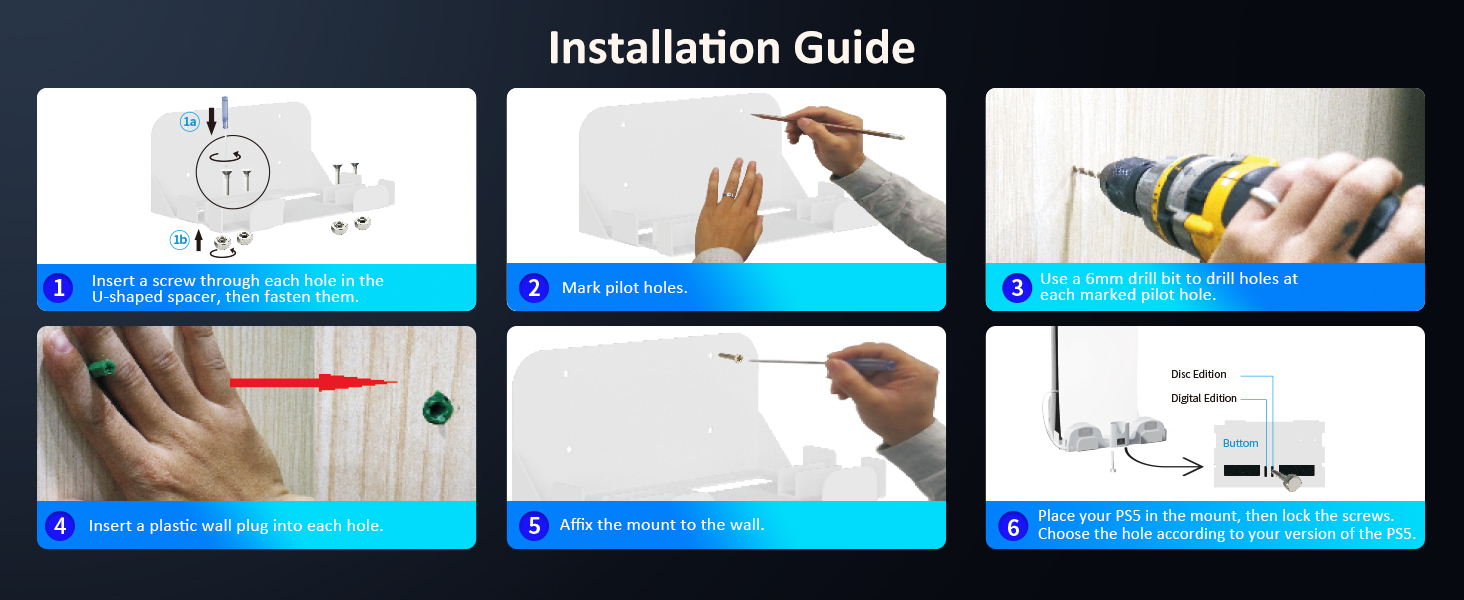 Installation Guide

1a

1b

1 Insert a screw through each hole in the U-shaped spacer, then fasten them.

2 Mark pilot holes.

3 Use a 6mm drill bit to drill holes at each marked pilot hole.

4 Insert a plastic wall plug into each hole.

5 Affix the mount to the wall.

Disc Edition

Digital Edition

Buttom

6 Place your PS5 in the mount, then lock the screws. Choose the hole according to your version of the PS5.