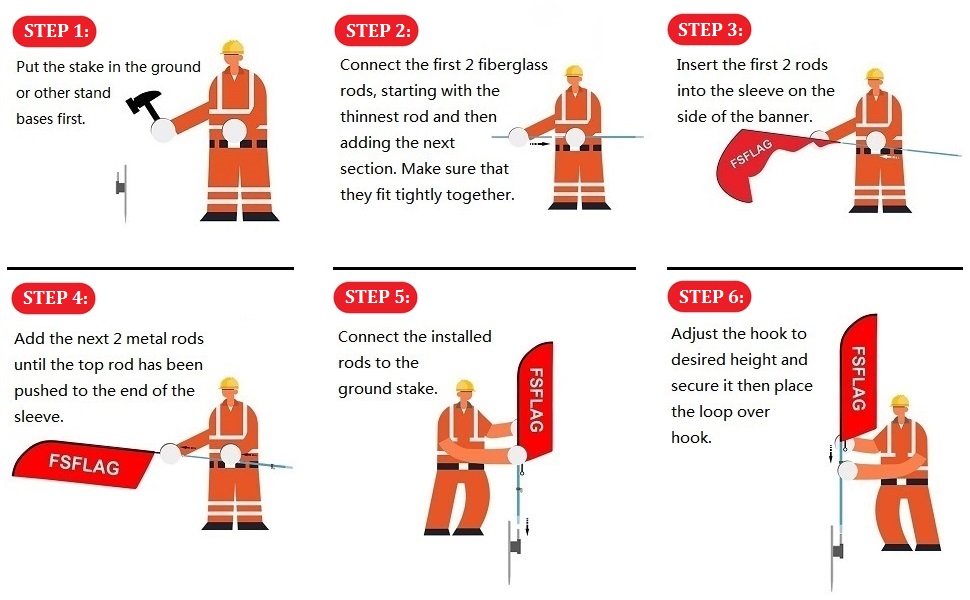 STEP 1:

Put the stake in the ground or other stand bases first.

STEP 2:

Connect the first 2 fiberglass rods, starting with the thinnest rod and then adding the next section. Make sure that they fit tightly together.

STEP 3:

Insert the first 2 rods into the sleeve on the side of the banner.

FSFLAG

STEP 4:

Add the next 2 metal rods until the top rod has been pushed to the end of the sleeve.

FSFLAG

STEP 5:

Connect the installed rods to the ground stake.

FSFLAG

STEP 6:

Adjust the hook to desired height and secure it then place the loop over hook.

FSFLAG