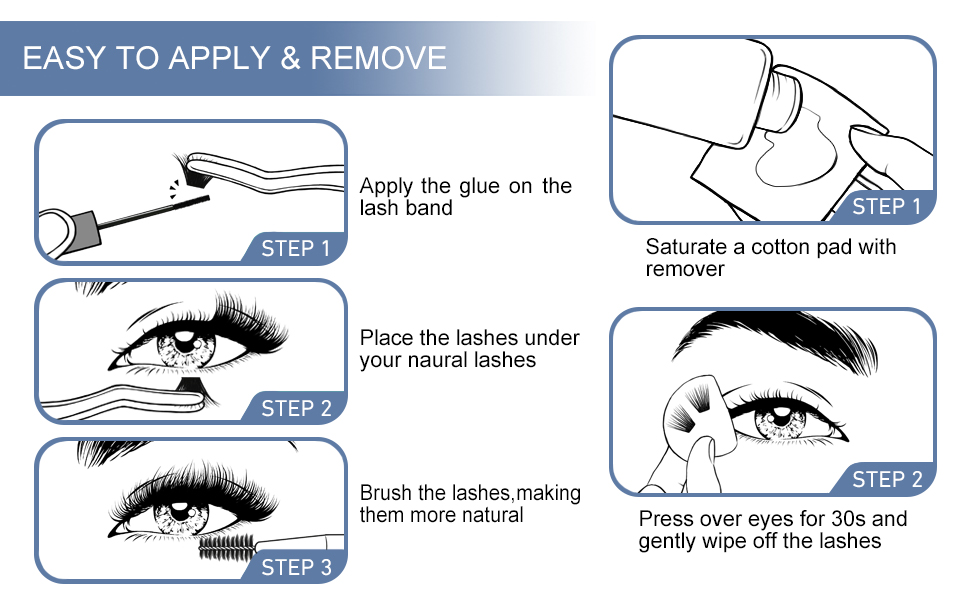 EASY TO APPLY & REMOVE

STEP 1

Apply the glue on the lash band

STEP 2

Place the lashes under your naural lashes

STEP 3

Brush the lashes,making them more natural

STEP 1

Saturate a cotton pad with remover

STEP 2

Press over eyes for 30s and gently wipe off the lashes