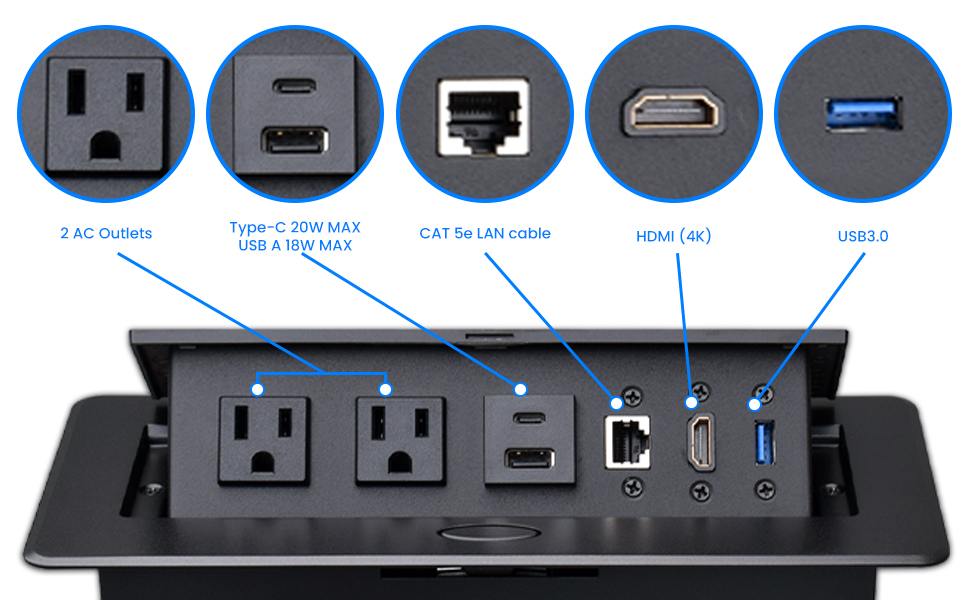 2 AC Outlets

Type-C 20W MAX
USB A 18W MAX

CAT 5e LAN cable

HDMI (4K)

USB3.0