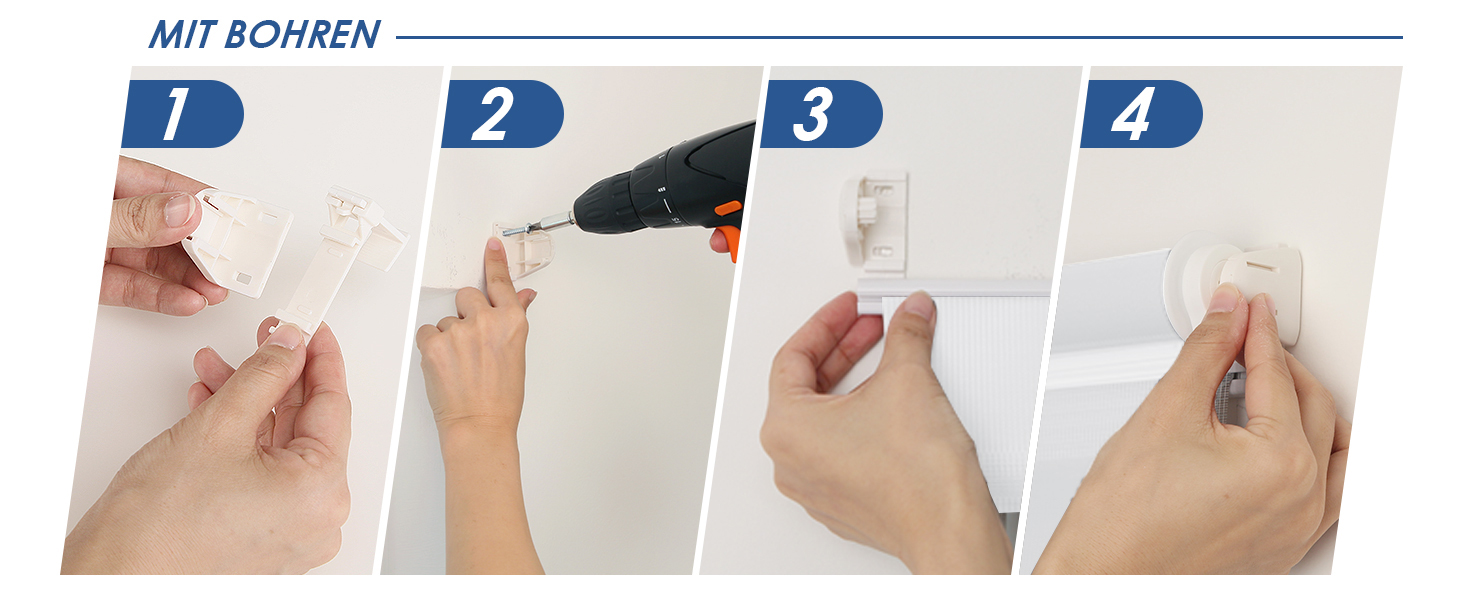 MIT BOHREN

1

2

3

4