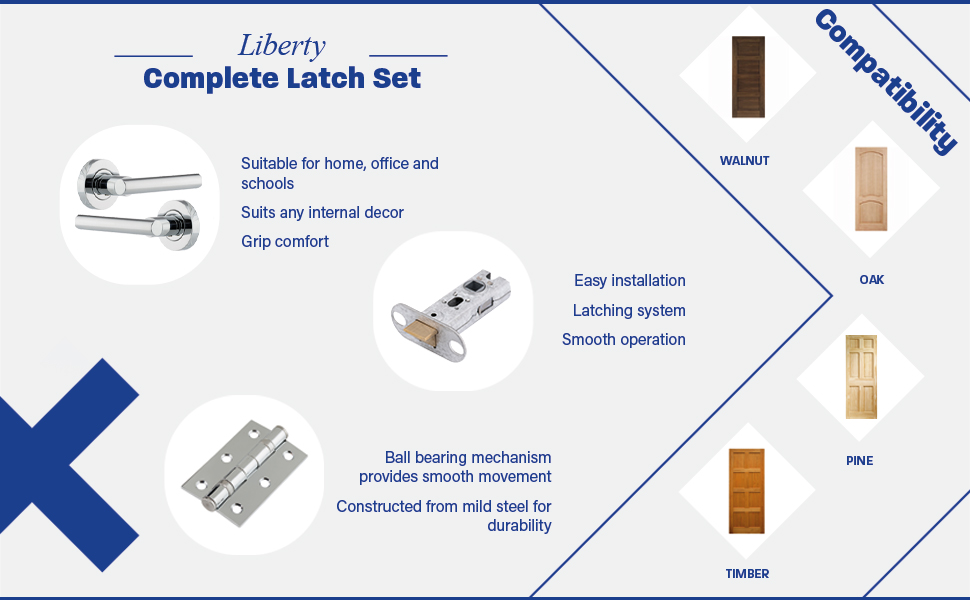 Liberty
Complete Latch Set

Suitable for home, office and schools

Suits any internal decor

Grip comfort

Easy installation

Latching system

Smooth operation

Ball bearing mechanism provides smooth movement

Constructed from mild steel for durability

Compatibility

WALNUT

OAK

PINE

TIMBER