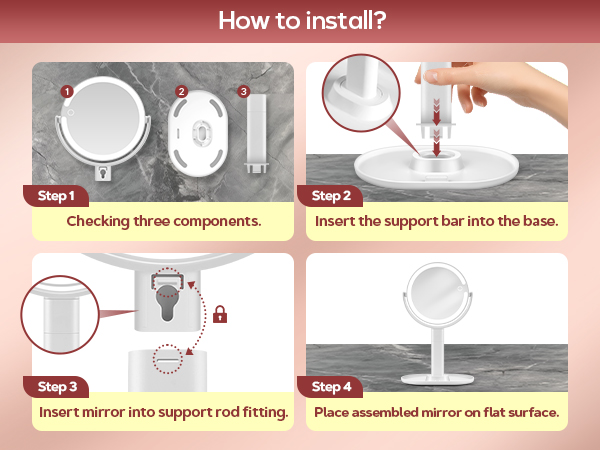 How to install?

1
2
3

Step 1
Checking three components.

Step 2
Insert the support bar into the base.

Step 3
Insert mirror into support rod fitting.

Step 4
Place assembled mirror on flat surface.