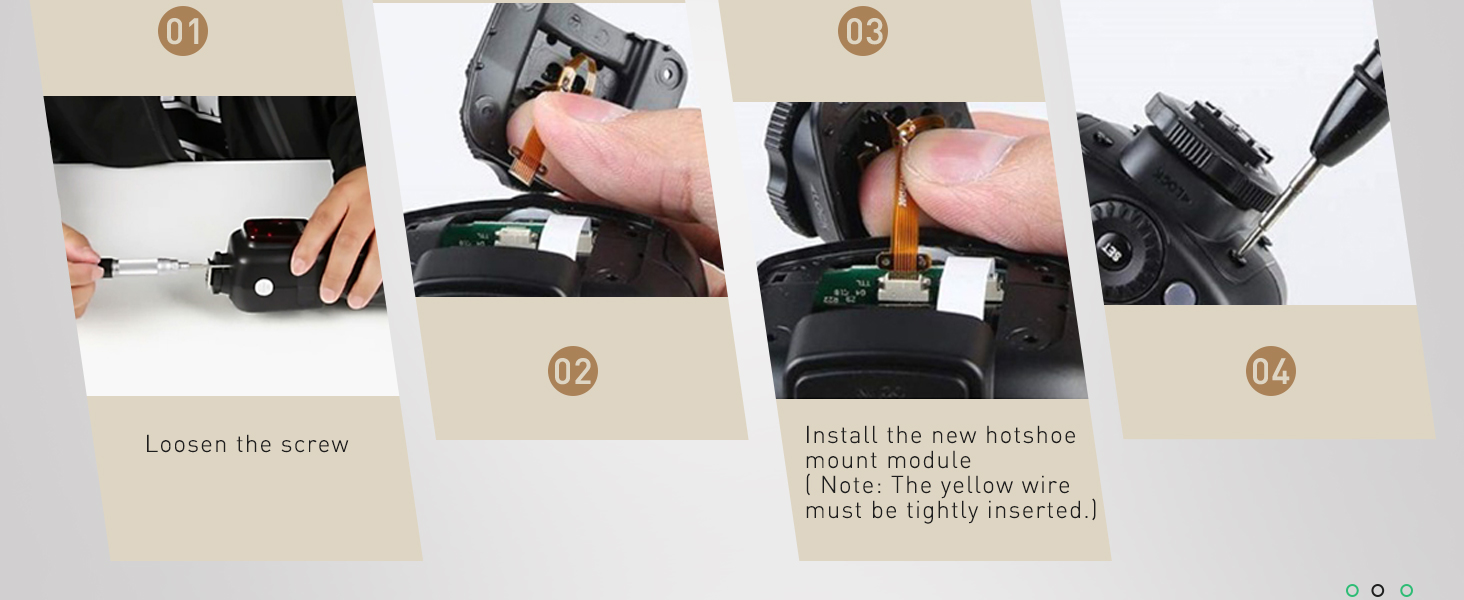 01

Loosen the screw

02

03

Install the new hotshoe mount module
( Note: The yellow wire must be tightly inserted.)

04