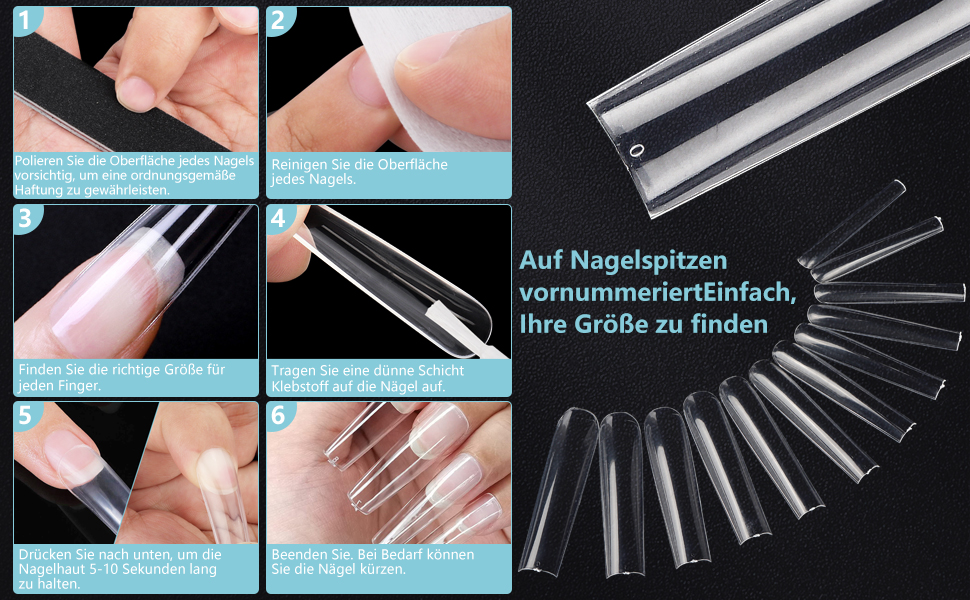 1

Polieren Sie die Oberfläche jedes Nagels vorsichtig, um eine ordnungsgemäße Haftung zu gewährleisten.

2

Reinigen Sie die Oberfläche jedes Nagels.

3

Finden Sie die richtige Größe für jeden Finger.

4

Tragen Sie eine dünne Schicht Klebstoff auf die Nägel auf.

5

Drücken Sie nach unten, um die Nagelhaut 5-10 Sekunden lang zu halten.

6

Beenden Sie. Bei Bedarf können Sie die Nägel kürzen.

0

Auf Nagelspitzen vornummeriertEinfach, Ihre Größe zu finden