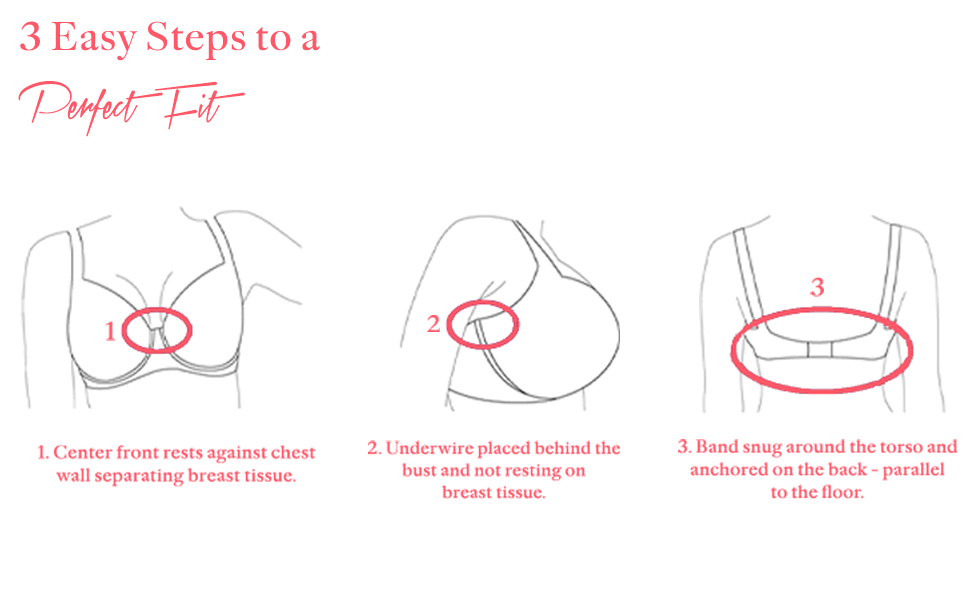 3 Easy Steps to a
Perfect Fit

1

2

3

1. Center front rests against chest wall separating breast tissue.

2. Underwire placed behind the bust and not resting on breast tissue.

3. Band snug around the torso and anchored on the back - parallel to the floor.