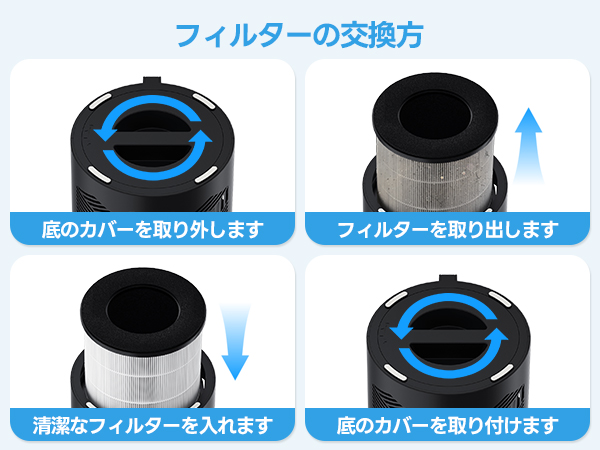 フィルターの交換方

底のカバーを取り外します

フィルターを取り出します

清潔なフィルターを入れます

底のカバーを取り付けます