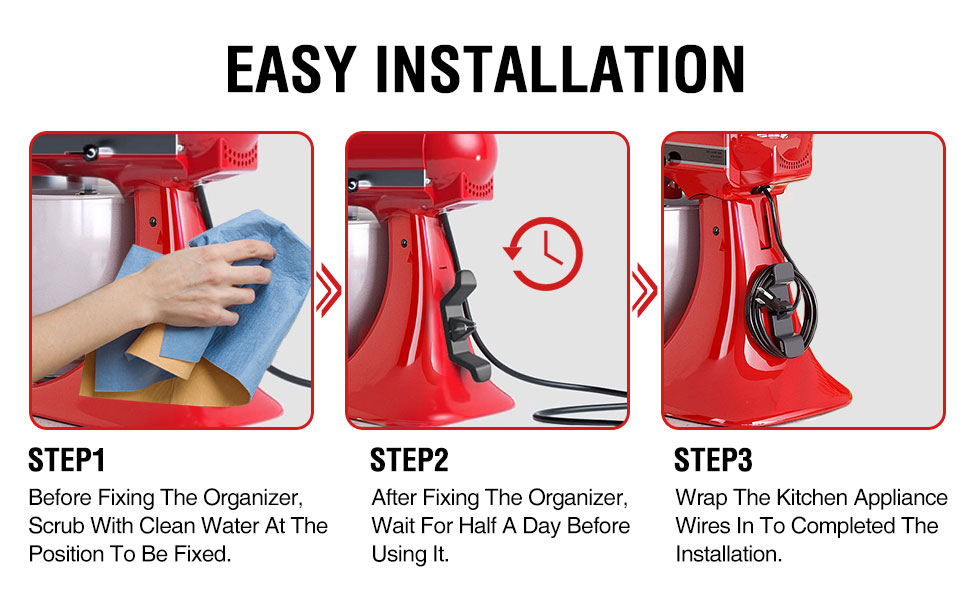 EASY INSTALLATION

STEP1
Before Fixing The Organizer, Scrub With Clean Water At The Position To Be Fixed.

STEP2
After Fixing The Organizer, Wait For Half A Day Before Using It.

STEP3
Wrap The Kitchen Appliance Wires In To Completed The Installation.