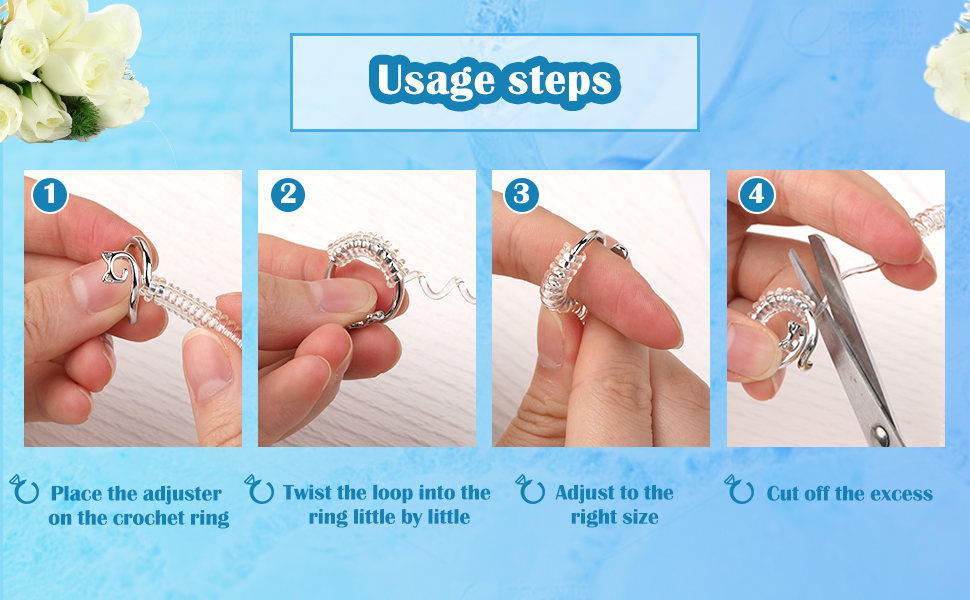 Usage steps

1

2

3

4

Place the adjuster on the crochet ring

Twist the loop into the ring little by little

Adjust to the right size

Cut off the excess