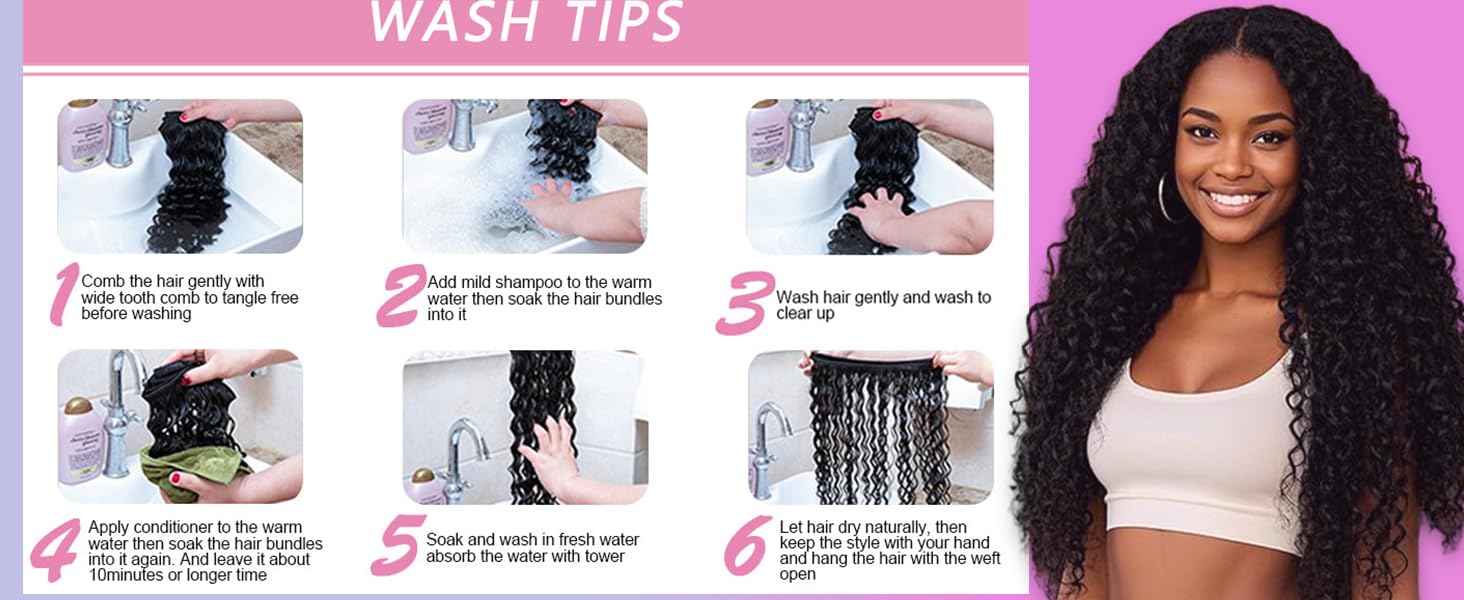 WASH TIPS

1 Comb the hair gently with wide tooth comb to tangle free before washing

2 Add mild shampoo to the warm water then soak the hair bundles into it

3 Wash hair gently and wash to clear up

4 Apply conditioner to the warm water then soak the hair bundles into it again. And leave it about 10minutes or longer time

5 Soak and wash in fresh water absorb the water with tower

6 Let hair dry naturally, then keep the style with your hand and hang the hair with the weft open