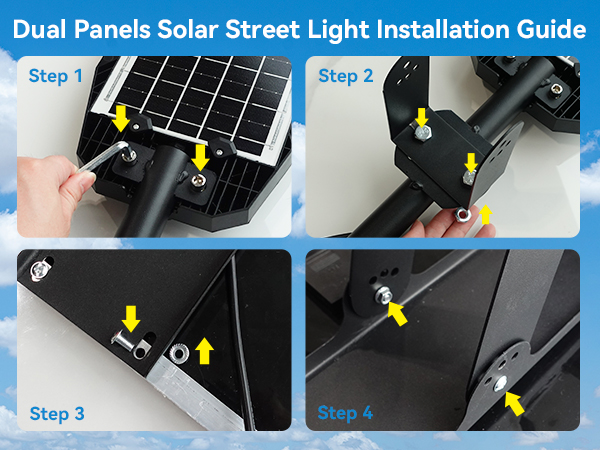 Dual Panels Solar Street Light Installation Guide

Step 1

Step 2

Step 3

Step 4