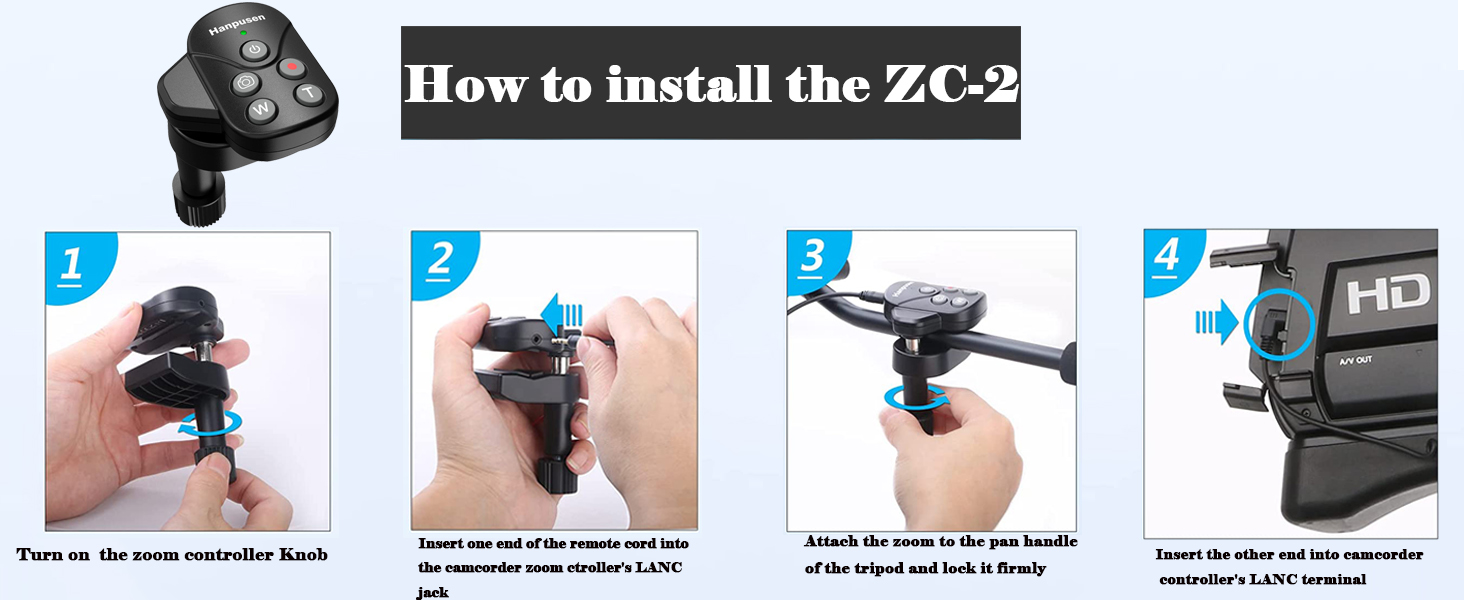 Hanpusen

W

T

How to install the ZC-2

1

Turn on the zoom controller Knob

2

Insert one end of the remote cord into the camcorder zoom ctroller's LANC jack

3

Attach the zoom to the pan handle of the tripod and lock it firmly

4

HD

A/V OUT

Insert the other end into camcorder controller's LANC terminal