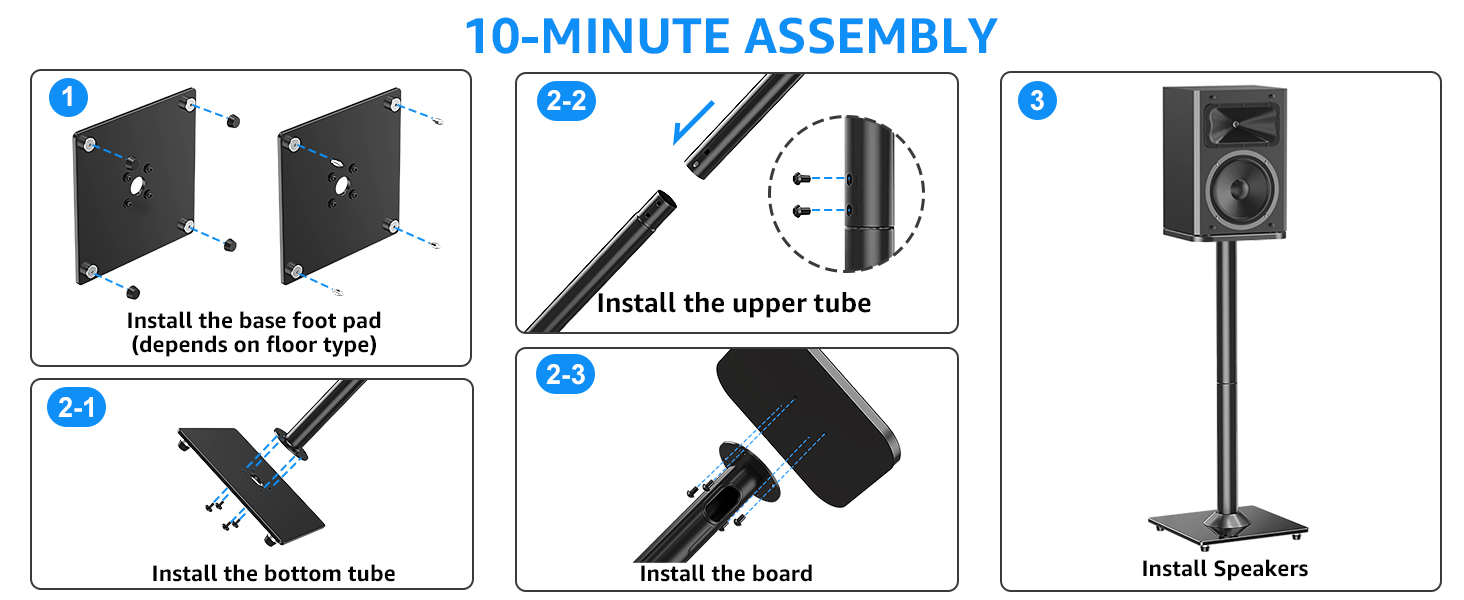 10-MINUTE ASSEMBLY

1

Install the base foot pad (depends on floor type)

2-1

Install the bottom tube

2-2

Install the upper tube

2-3

Install the board

3

Install Speakers