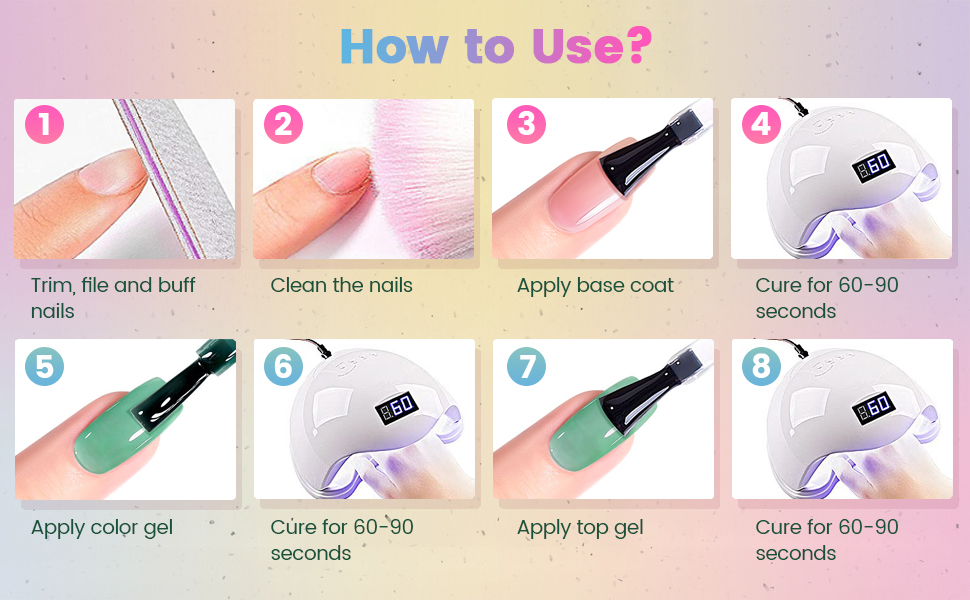 How to Use?

1
Trim, file and buff nails

2
Clean the nails

3
Apply base coat

4
60
Cure for 60-90 seconds

5
Apply color gel

6
60
Cure for 60-90 seconds

7
Apply top gel

8
60
Cure for 60-90 seconds