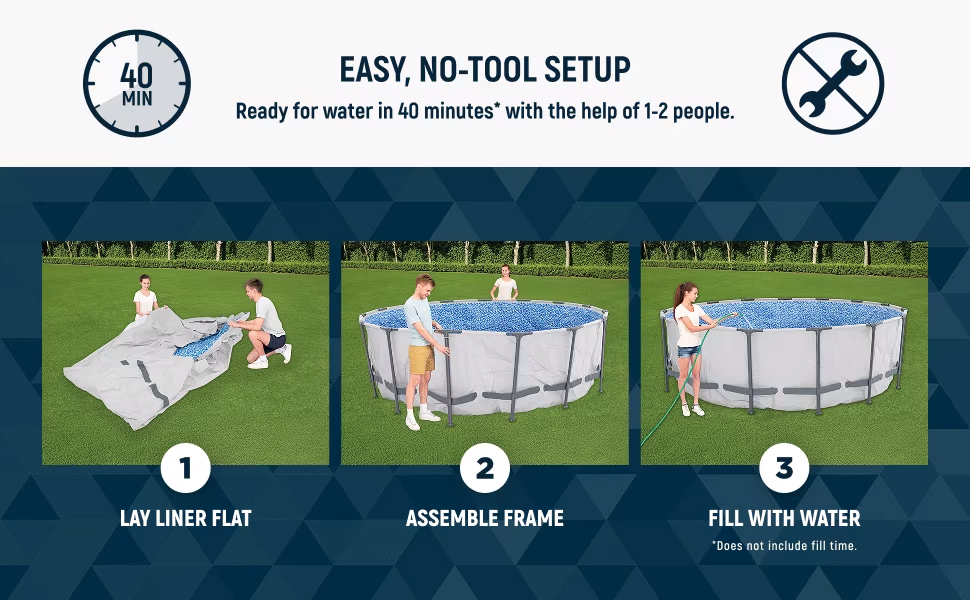 40 MIN

EASY, NO-TOOL SETUP

Ready for water in 40 minutes* with the help of 1-2 people.

1

LAY LINER FLAT

2

ASSEMBLE FRAME

3

FILL WITH WATER

*Does not include fill time.