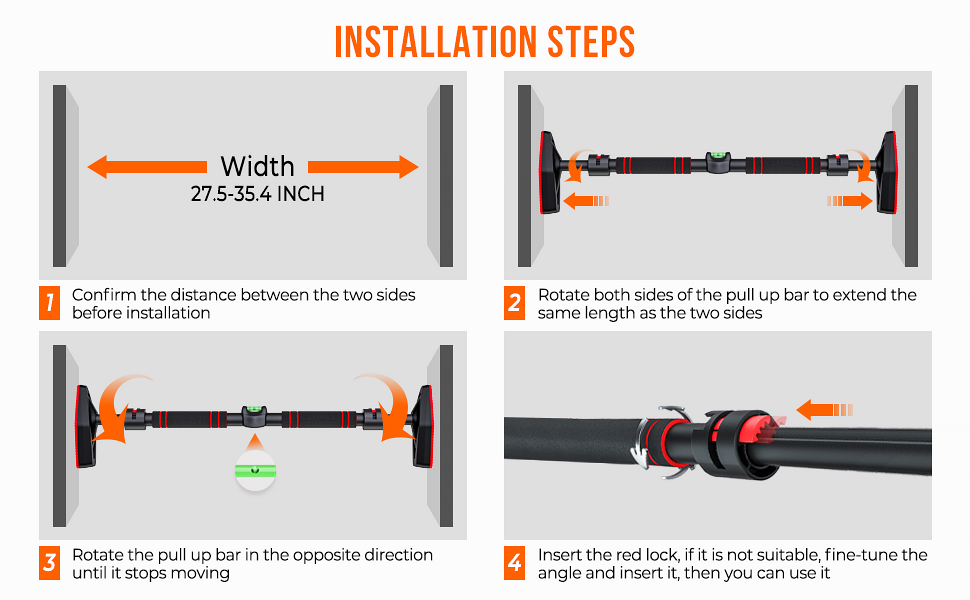 INSTALLATION STEPS

Width
27.5-35.4 INCH

1 Confirm the distance between the two sides before installation

2 Rotate both sides of the pull up bar to extend the same length as the two sides

3 Rotate the pull up bar in the opposite direction until it stops moving

4 Insert the red lock, if it is not suitable, fine-tune the angle and insert it, then you can use it