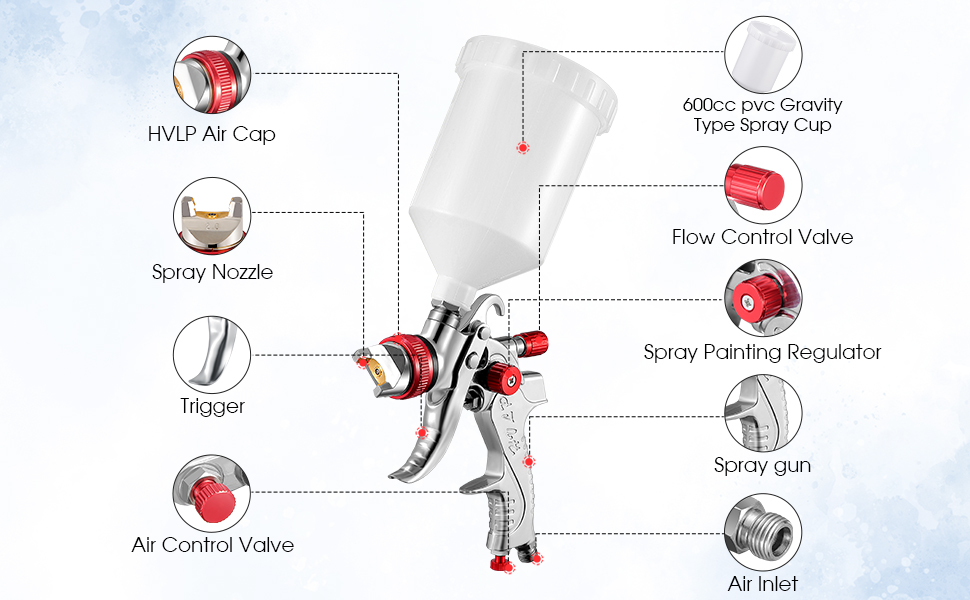 HVLP Air Cap

Spray Nozzle

Trigger

Air Control Valve

600cc pvc Gravity Type Spray Cup

Flow Control Valve

Spray Painting Regulator

Spray gun

Air Inlet