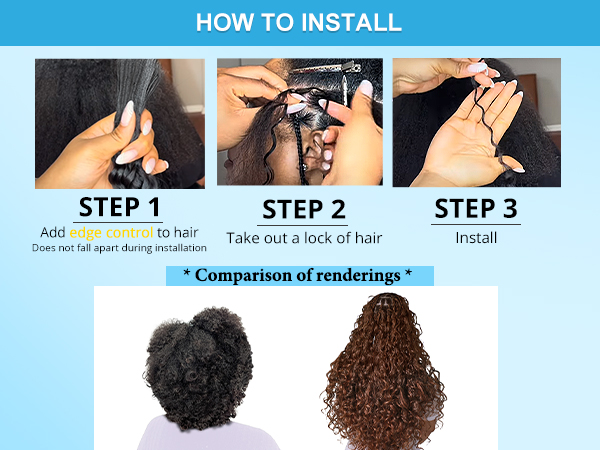 HOW TO INSTALL

STEP 1
Add edge control to hair
Does not fall apart during installation

STEP 2
Take out a lock of hair

STEP 3
Install

* Comparison of renderings *