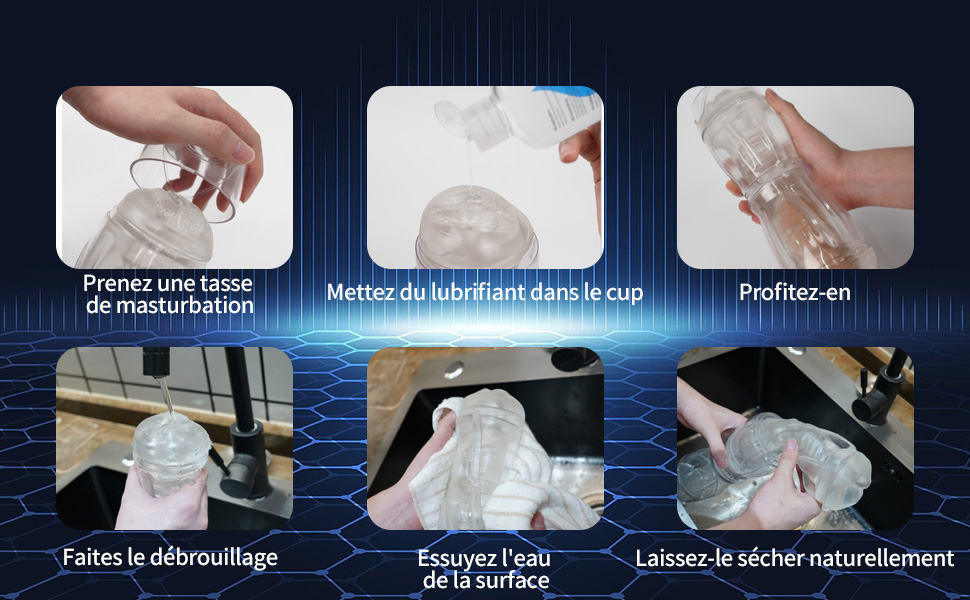 Prenez une tasse de masturbation

Mettez du lubrifiant dans le cup

Profitez-en

Faites le débrouillage

Essuyez l'eau de la surface

Laissez-le sécher naturellement