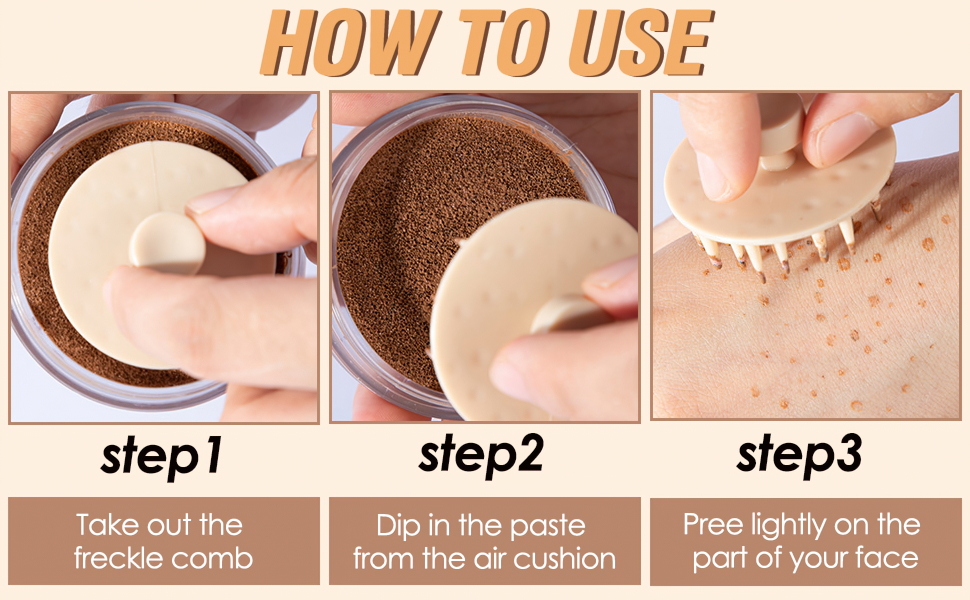 HOW TO USE

step1

Take out the freckle comb

step2

Dip in the paste from the air cushion

step3

Pree lightly on the part of your face