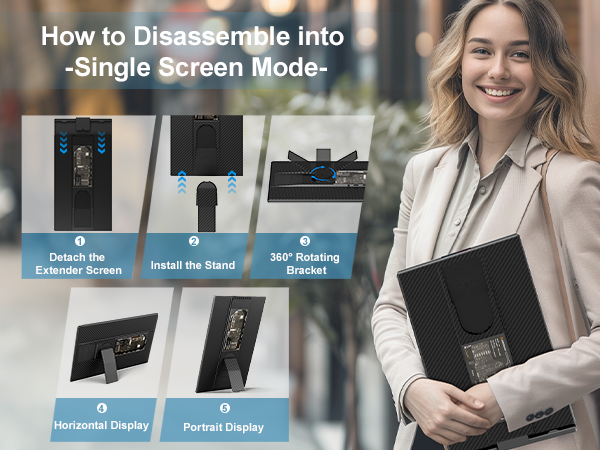 How to Disassemble into
-Single Screen Mode-

1
Detach the Extender Screen

2
Install the Stand

3
360° Rotating Bracket

4
Horizontal Display

5
Portrait Display