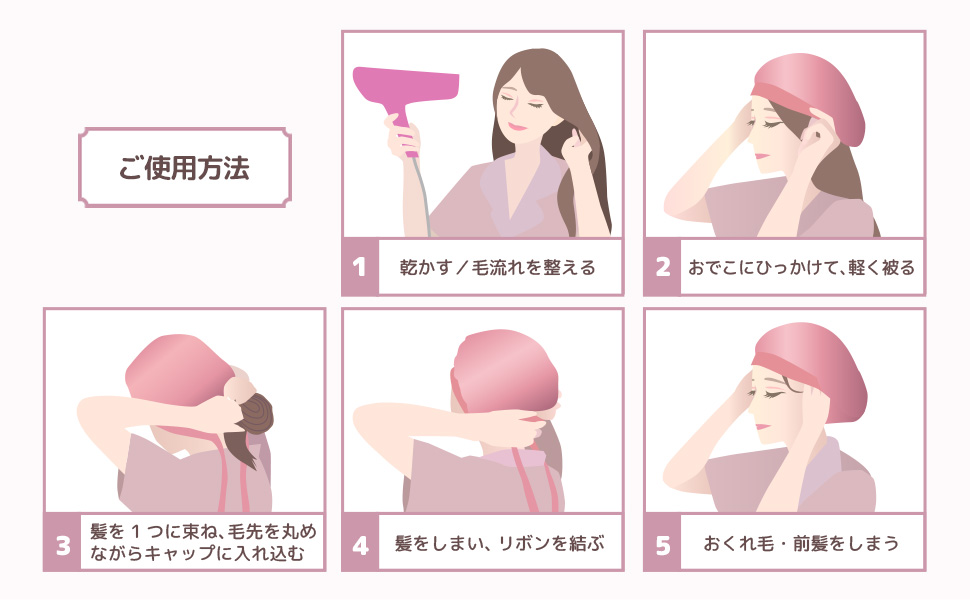 ご使用方法

1 乾かす／毛流れを整える

2 おでこにひっかけて、軽く被る

3 髪を１つに束ね、毛先を丸めながらキャップに入れ込む

4 髪をしまい、リボンを結ぶ

5 おくれ毛・前髪をしまう