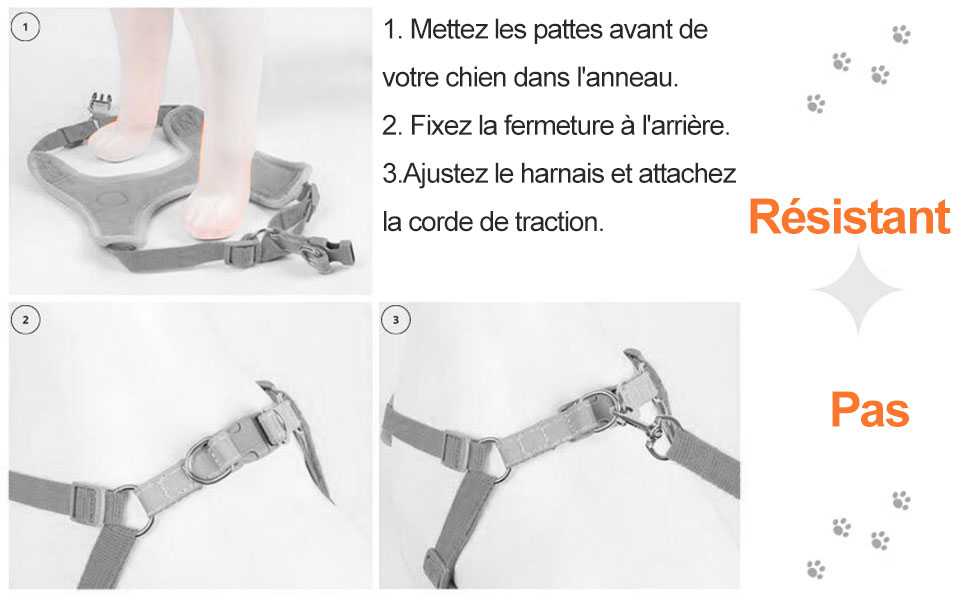 1

1. Mettez les pattes avant de votre chien dans l'anneau.
2. Fixez la fermeture à l'arrière.
3.Ajustez le harnais et attachez la corde de traction.

Résistant

Pas

2

3