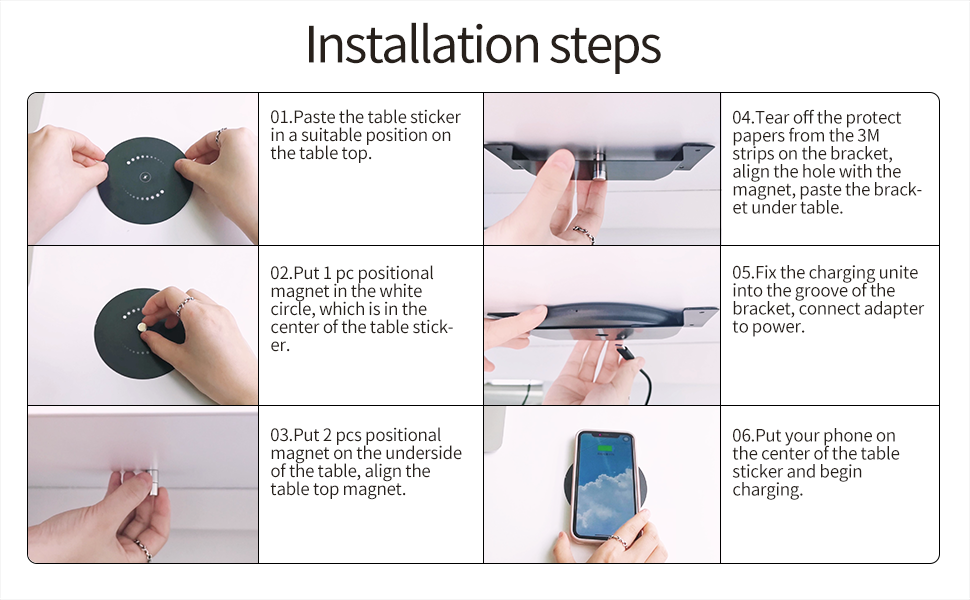 Installation steps

01.Paste the table sticker in a suitable position on the table top.

02.Put 1 pc positional magnet in the white circle, which is in the center of the table sticker.

03.Put 2 pcs positional magnet on the underside of the table, align the table top magnet.

04.Tear off the protect papers from the 3M strips on the bracket, align the hole with the magnet, paste the bracket under table.

05.Fix the charging unite into the groove of the bracket, connect adapter to power.

06.Put your phone on the center of the table sticker and begin charging.