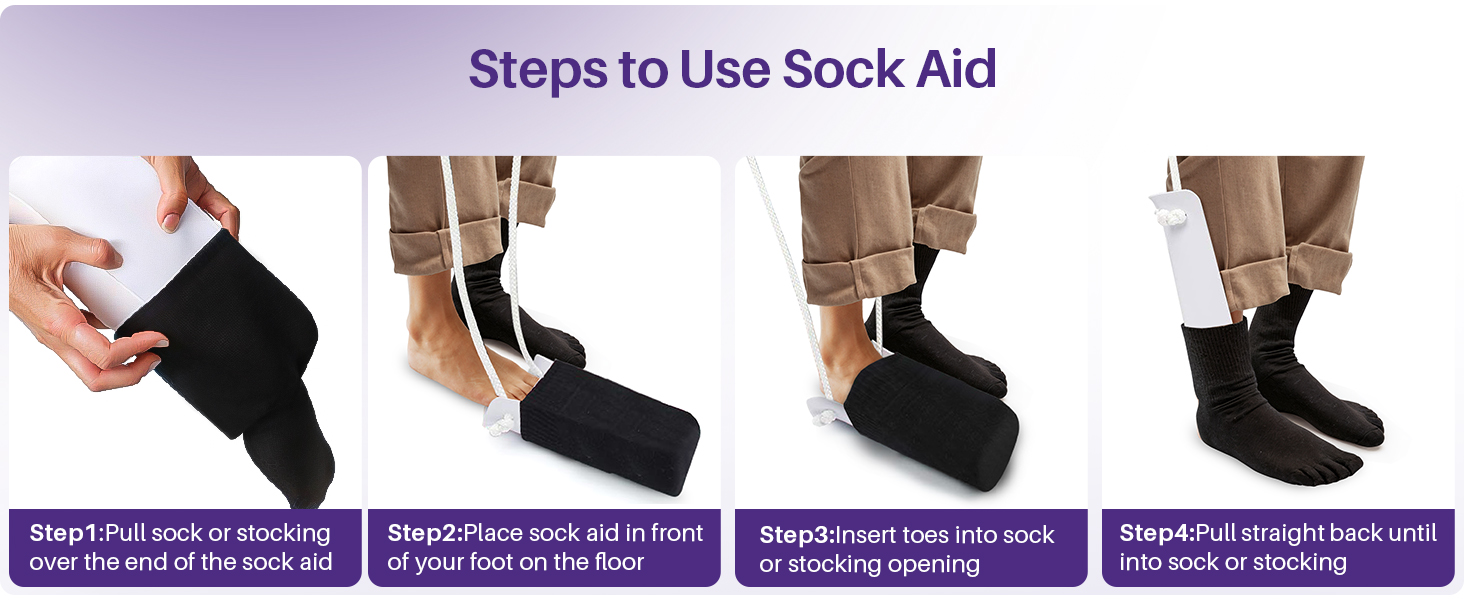 Steps to Use Sock Aid

Step1:Pull sock or stocking over the end of the sock aid

Step2:Place sock aid in front of your foot on the floor

Step3:Insert toes into sock or stocking opening

Step4:Pull straight back until into sock or stocking