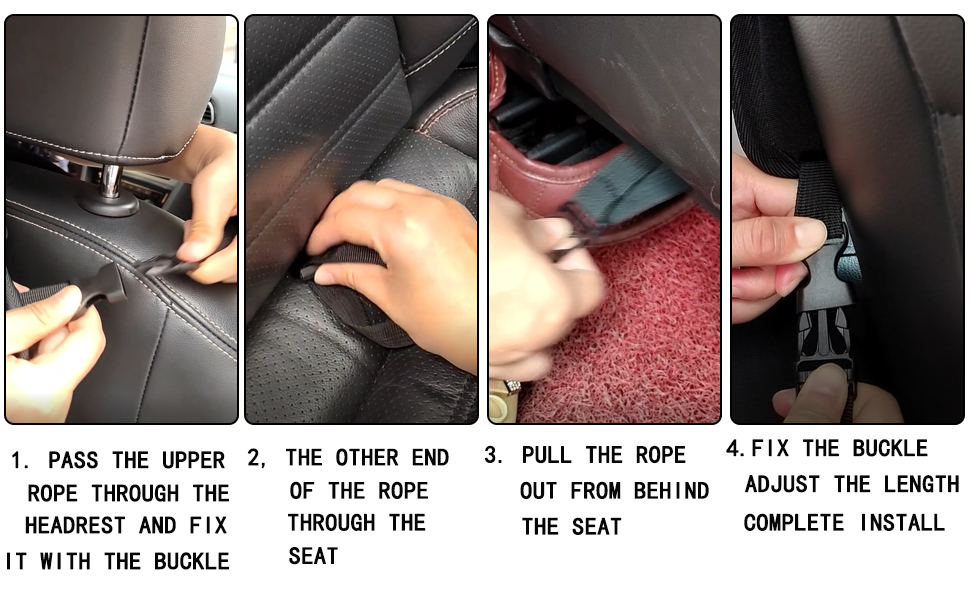 1. PASS THE UPPER ROPE THROUGH THE HEADREST AND FIX IT WITH THE BUCKLE

2, THE OTHER END OF THE ROPE THROUGH THE SEAT

3. PULL THE ROPE OUT FROM BEHIND THE SEAT

4. FIX THE BUCKLE ADJUST THE LENGTH COMPLETE INSTALL