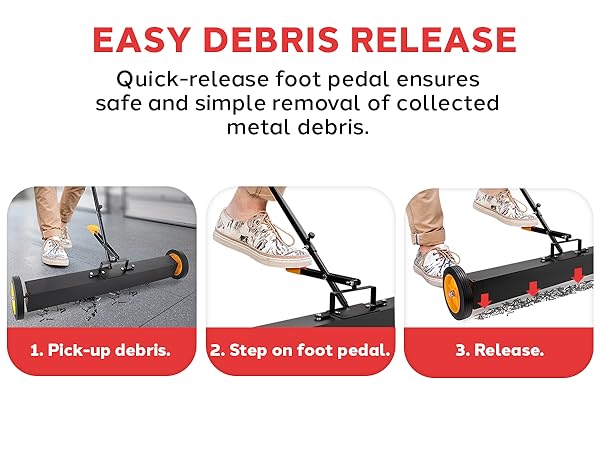 EASY DEBRIS RELEASE

Quick-release foot pedal ensures safe and simple removal of collected metal debris.

1. Pick-up debris.

2. Step on foot pedal.

3. Release.