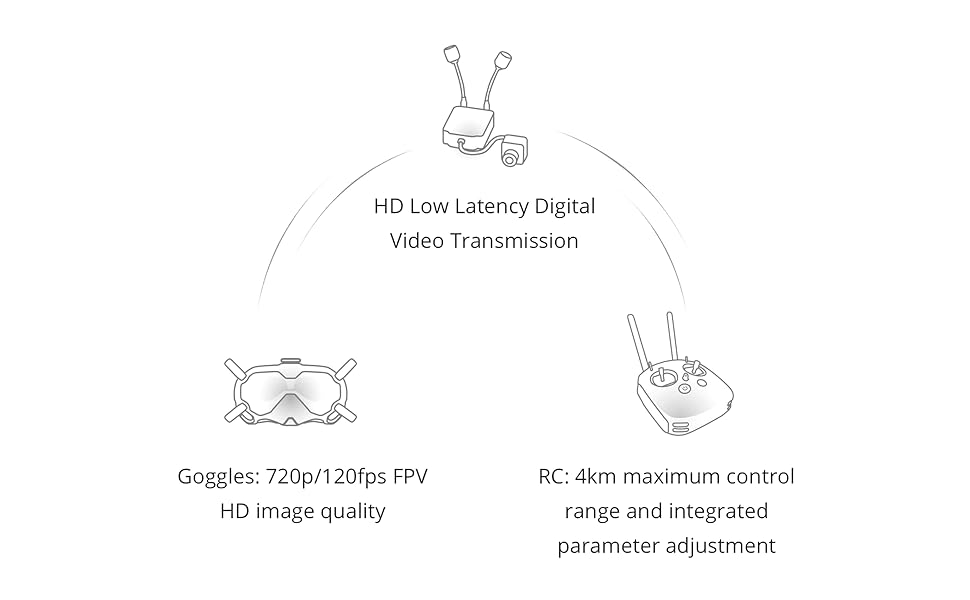 HD Low Latency Digital Video Transmission

Goggles: 720p/120fps FPV HD image quality

RC: 4km maximum control range and integrated parameter adjustment