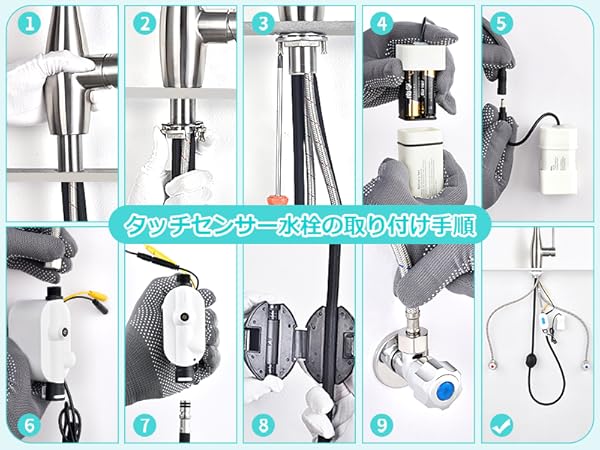 1
2
3
4
5
タッチセンサー水栓の取り付け手順
6
7
8
9