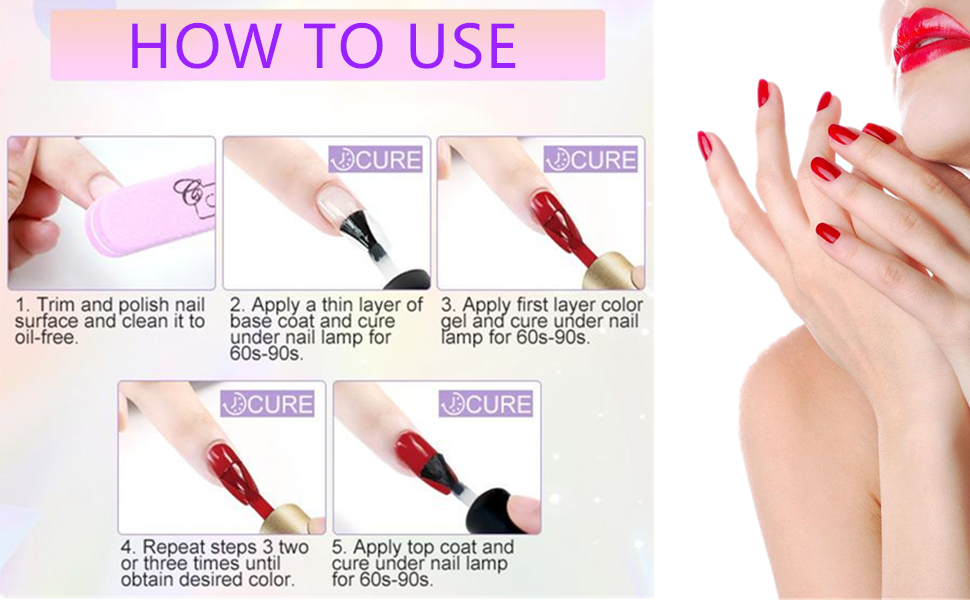 HOW TO USE

CURE

CURE

1. Trim and polish nail surface and clean it to oil-free.

2. Apply a thin layer of base coat and cure under nail lamp for 60s-90s.

3. Apply first layer color gel and cure under nail lamp for 60s-90s.

CURE

CURE

4. Repeat steps 3 two or three times until obtain desired color.

5. Apply top coat and cure under nail lamp for 60s-90s.