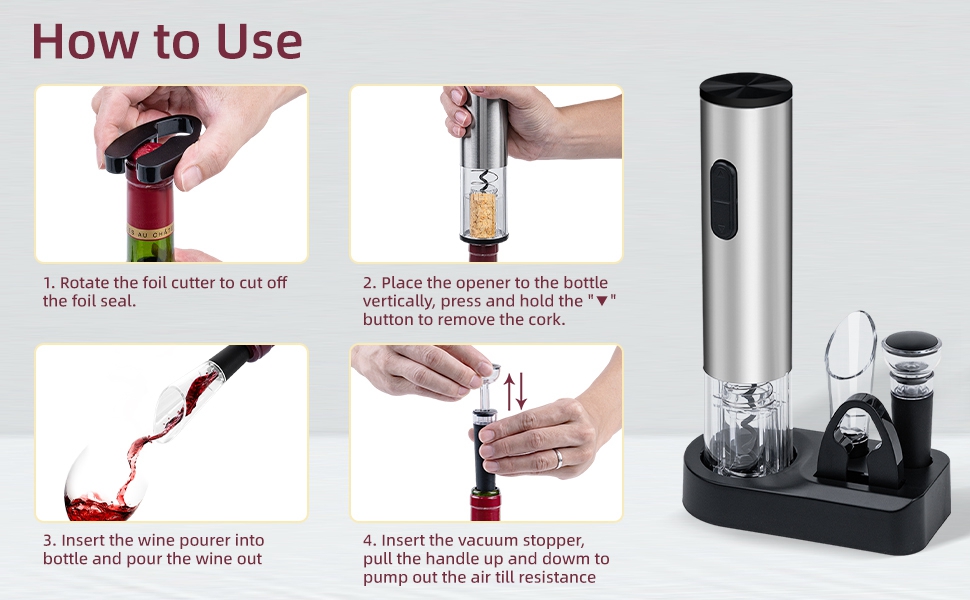 How to Use

1. Rotate the foil cutter to cut off the foil seal.

2. Place the opener to the bottle vertically, press and hold the "▼" button to remove the cork.

3. Insert the wine pourer into bottle and pour the wine out

4. Insert the vacuum stopper, pull the handle up and dowm to pump out the air till resistance