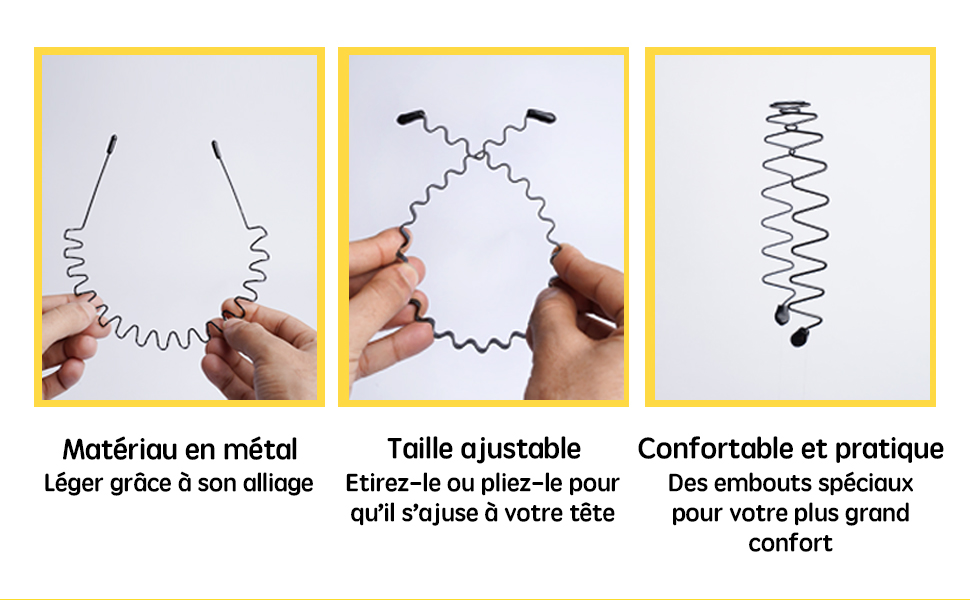 Matériau en métal
Léger grâce à son alliage

Taille ajustable
Etirez-le ou pliez-le pour qu'il s'ajuse à votre tête

Confortable et pratique
Des embouts spéciaux pour votre plus grand confort