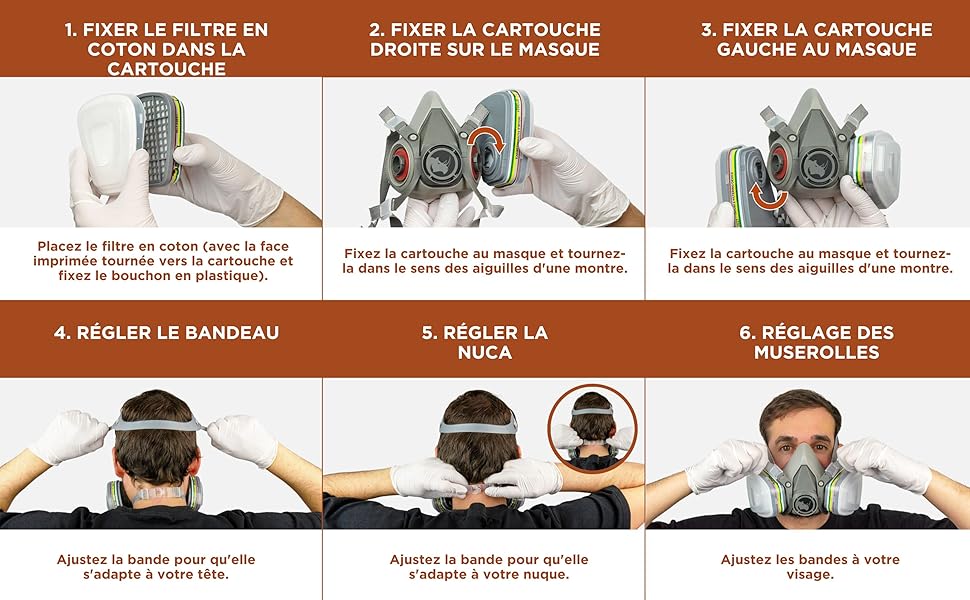 1. FIXER LE FILTRE EN COTON DANS LA CARTOUCHE

Placez le filtre en coton (avec la face imprimée tournée vers la cartouche et fixez le bouchon en plastique).

2. FIXER LA CARTOUCHE DROITE SUR LE MASQUE

Fixez la cartouche au masque et tournez-la dans le sens des aiguilles d'une montre.

3. FIXER LA CARTOUCHE GAUCHE AU MASQUE

Fixez la cartouche au masque et tournez-la dans le sens des aiguilles d'une montre.

4. RÉGLER LE BANDEAU

Ajustez la bande pour qu'elle s'adapte à votre tête.

5. RÉGLER LA NUCA

Ajustez la bande pour qu'elle s'adapte à votre nuque.

6. RÉGLAGE DES MUSEROLLES

Ajustez les bandes à votre visage.