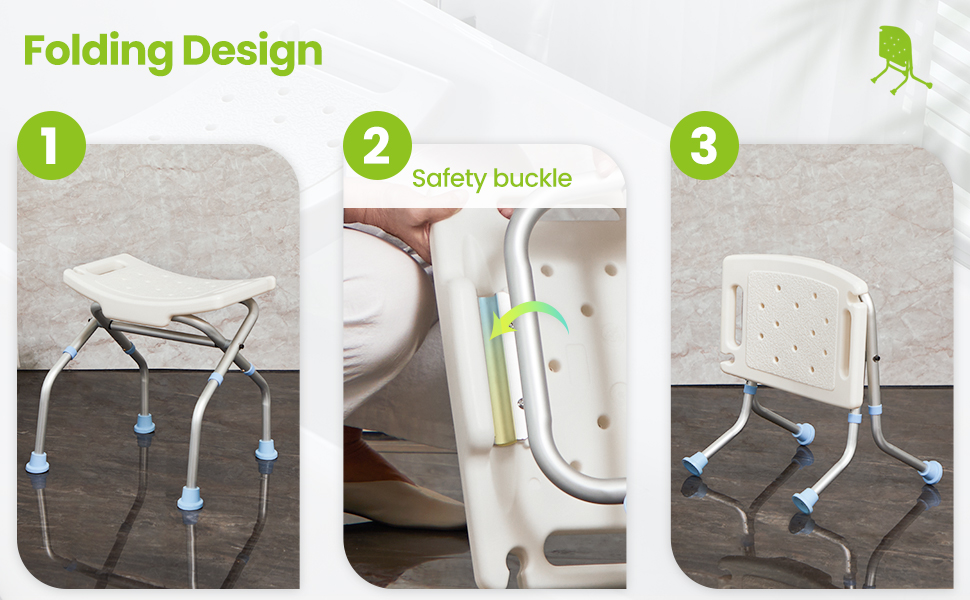 Folding Design

1

2

Safety buckle

3