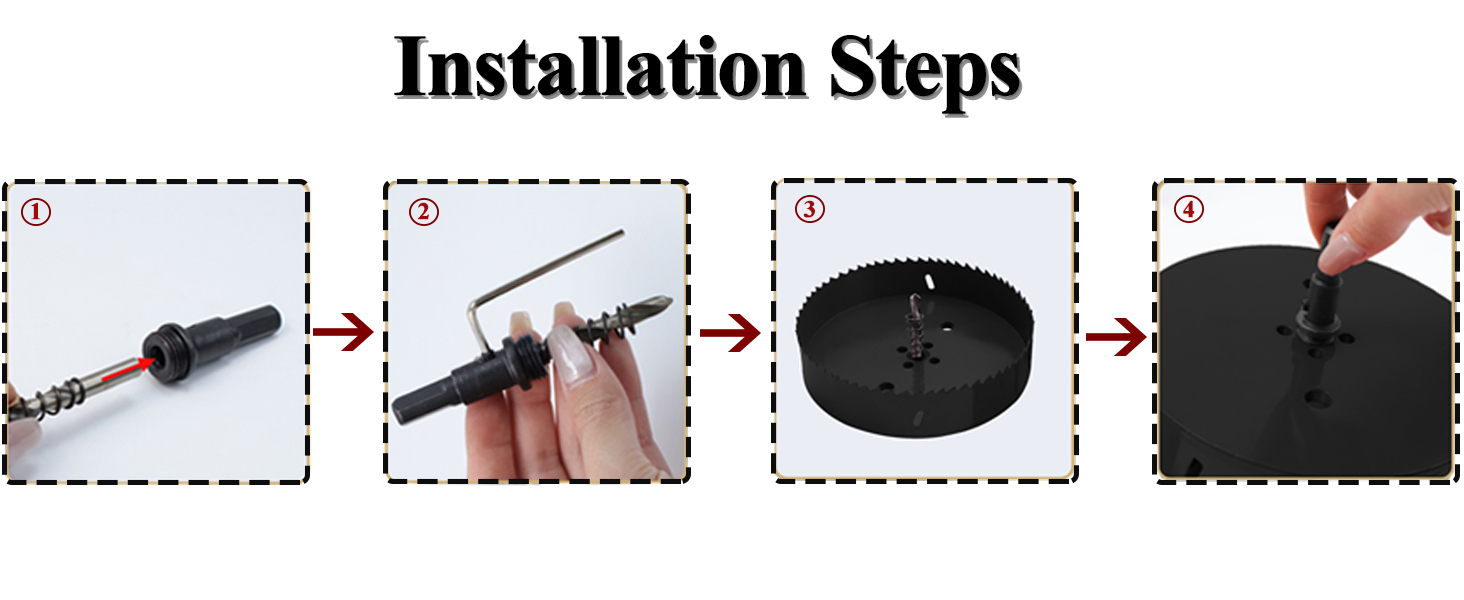 Installation Steps

①

②

③

④