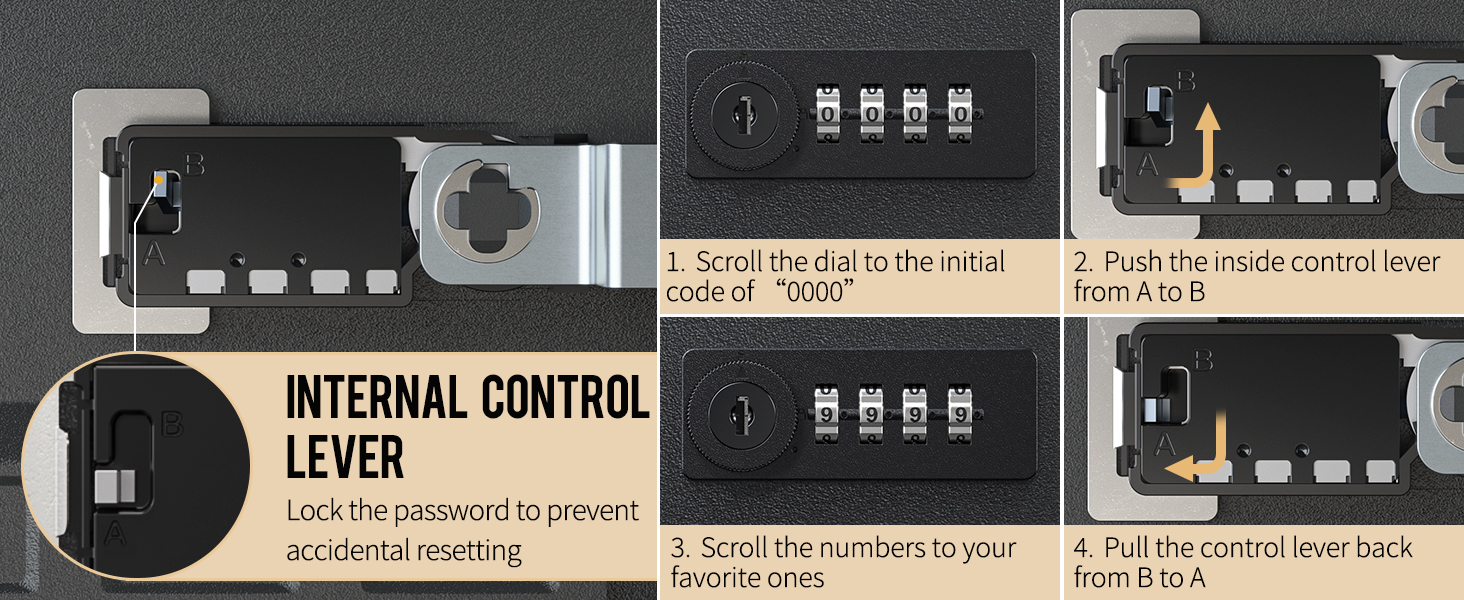 B

A

B

A

INTERNAL CONTROL LEVER

Lock the password to prevent accidental resetting

0 0 0 0

1. Scroll the dial to the initial code of “0000”

B

A

2. Push the inside control lever from A to B

9 9 9 9

3. Scroll the numbers to your favorite ones

B

A

4. Pull the control lever back from B to A