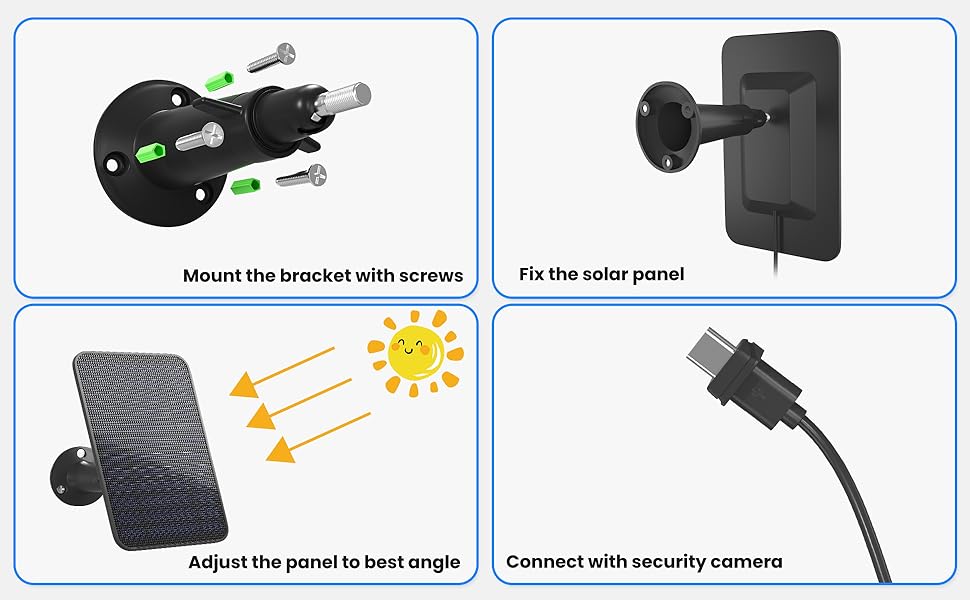 Mount the bracket with screws

Fix the solar panel

Adjust the panel to best angle

Connect with security camera