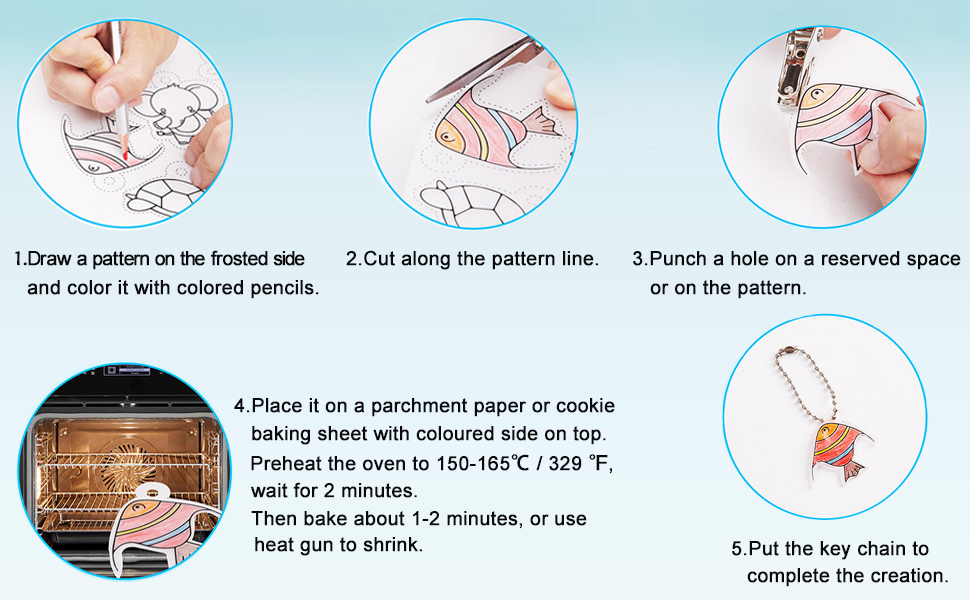 1.Draw a pattern on the frosted side and color it with colored pencils.

2.Cut along the pattern line.

3.Punch a hole on a reserved space or on the pattern.

4.Place it on a parchment paper or cookie baking sheet with coloured side on top.
Preheat the oven to 150-165℃ / 329 ℉, wait for 2 minutes.
Then bake about 1-2 minutes, or use heat gun to shrink.

5.Put the key chain to complete the creation.