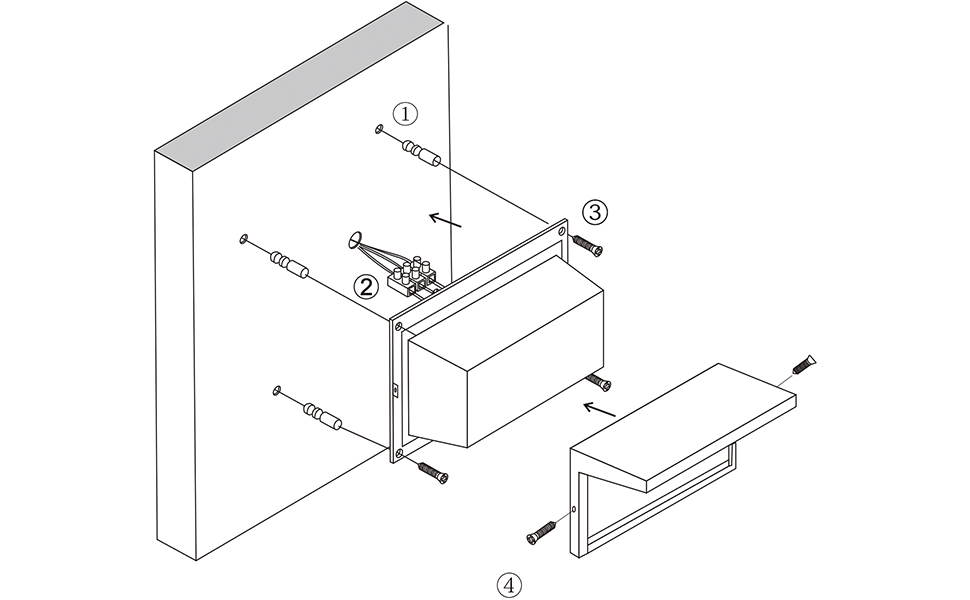 ①
③
②
④