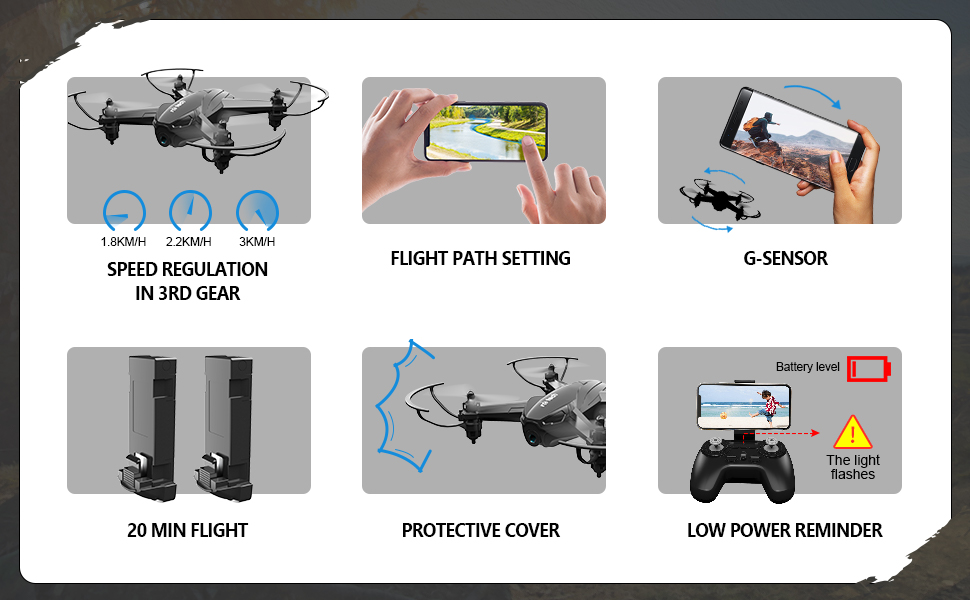 1.8KM/H 2.2KM/H 3KM/H

SPEED REGULATION IN 3RD GEAR

FLIGHT PATH SETTING

G-SENSOR

20 MIN FLIGHT

PROTECTIVE COVER

Battery level

The light flashes

LOW POWER REMINDER