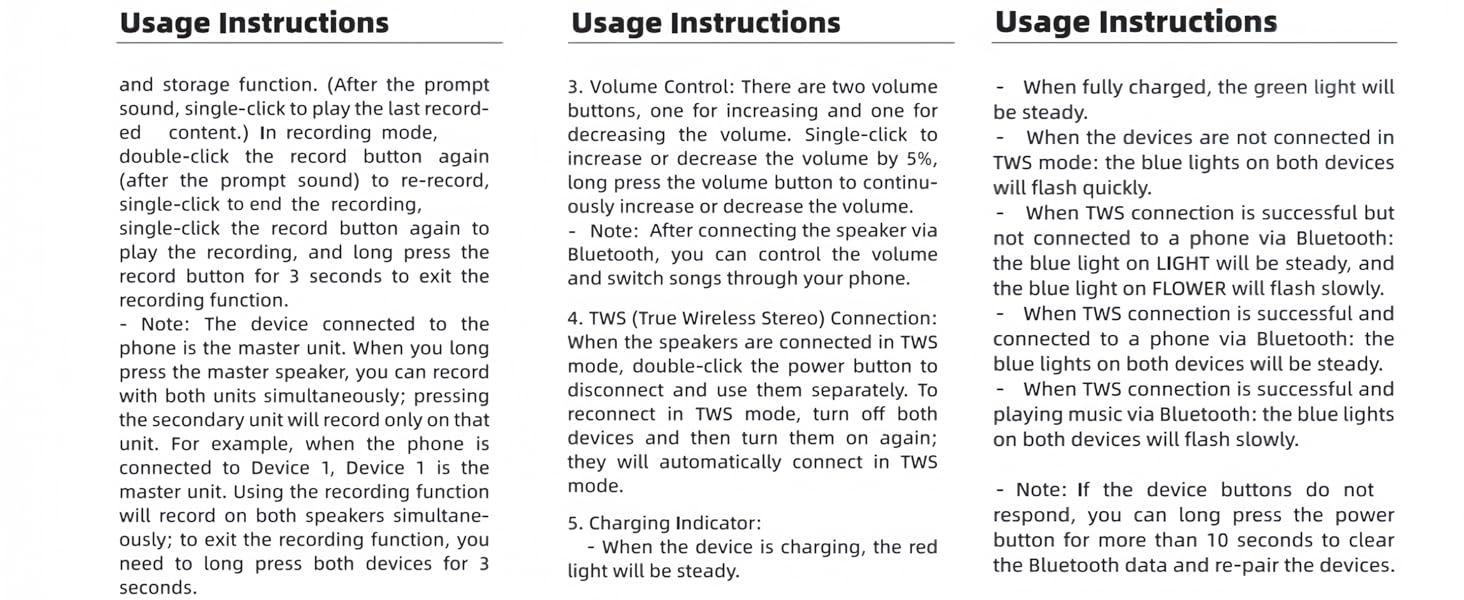 Usage Instructions

and storage function. (After the prompt sound, single-click to play the last recorded content.) In recording mode, double-click the record button again (after the prompt sound) to re-record, single-click to end the recording, single-click the record button again to play the recording, and long press the record button for 3 seconds to exit the recording function.
- Note: The device connected to the phone is the master unit. When you long press the master speaker, you can record with both units simultaneously; pressing the secondary unit will record only on that unit. For example, when the phone is connected to Device 1, Device 1 is the master unit. Using the recording function will record on both speakers simultaneously; to exit the recording function, you need to long press both devices for 3 seconds.

Usage Instructions

3. Volume Control: There are two volume buttons, one for increasing and one for decreasing the volume. Single-click to increase or decrease the volume by 5%, long press the volume button to continuously increase or decrease the volume.
- Note: After connecting the speaker via Bluetooth, you can control the volume and switch songs through your phone.

4. TWS (True Wireless Stereo) Connection: When the speakers are connected in TWS mode, double-click the power button to disconnect and use them separately. To reconnect in TWS mode, turn off both devices and then turn them on again; they will automatically connect in TWS mode.

5. Charging Indicator:
- When the device is charging, the red light will be steady.

Usage Instructions

- When fully charged, the green light will be steady.
- When the devices are not connected in TWS mode: the blue lights on both devices will flash quickly.
- When TWS connection is successful but not connected to a phone via Bluetooth: the blue light on LIGHT will be steady, and the blue light on FLOWER will flash slowly.
- When TWS connection is successful and connected to a phone via Bluetooth: the blue lights on both devices will be steady.
- When TWS connection is successful and playing music via Bluetooth: the blue lights on both devices will flash slowly.

- Note: If the device buttons do not respond, you can long press the power button for more than 10 seconds to clear the Bluetooth data and re-pair the devices.