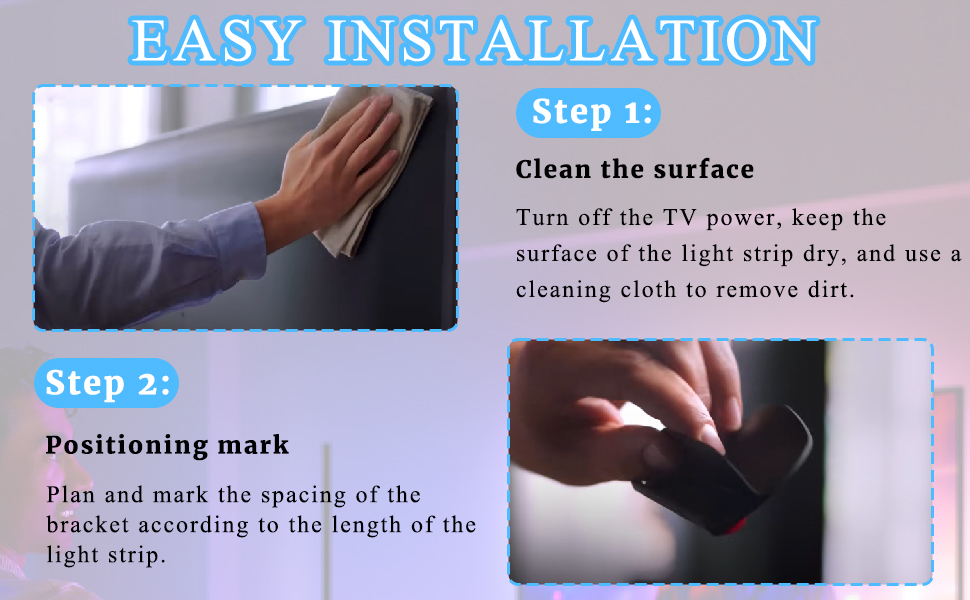 EASY INSTALLATION

Step 1:

Clean the surface

Turn off the TV power, keep the surface of the light strip dry, and use a cleaning cloth to remove dirt.

Step 2:

Positioning mark

Plan and mark the spacing of the bracket according to the length of the light strip.